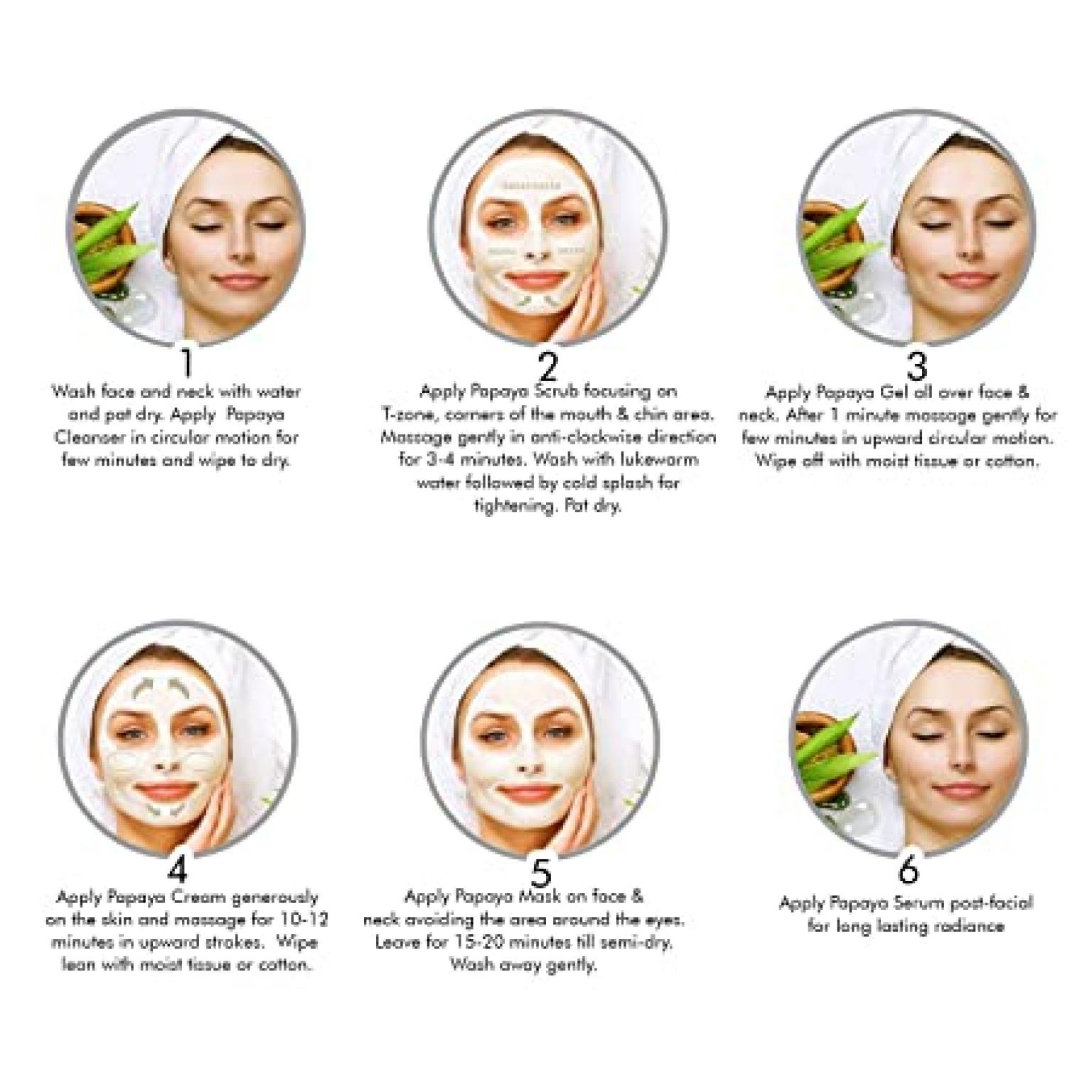 1
Wash face and neck with water and pat dry. Apply Papaya Cleanser in circular motion for few minutes and wipe to dry.

2
Apply Papaya Scrub focusing on T-zone, corners of the mouth & chin area. Massage gently in anti-clockwise direction for 3-4 minutes. Wash with lukewarm water followed by cold splash for tightening. Pat dry.

3
Apply Papaya Gel all over face & neck. After 1 minute massage gently for few minutes in upward circular motion. Wipe off with moist tissue or cotton.

4
Apply Papaya Cream generously on the skin and massage for 10-12 minutes in upward strokes. Wipe lean with moist tissue or cotton.

5
Apply Papaya Mask on face & neck avoiding the area around the eyes. Leave for 15-20 minutes till semi-dry. Wash away gently.

6
Apply Papaya Serum post-facial for long lasting radiance