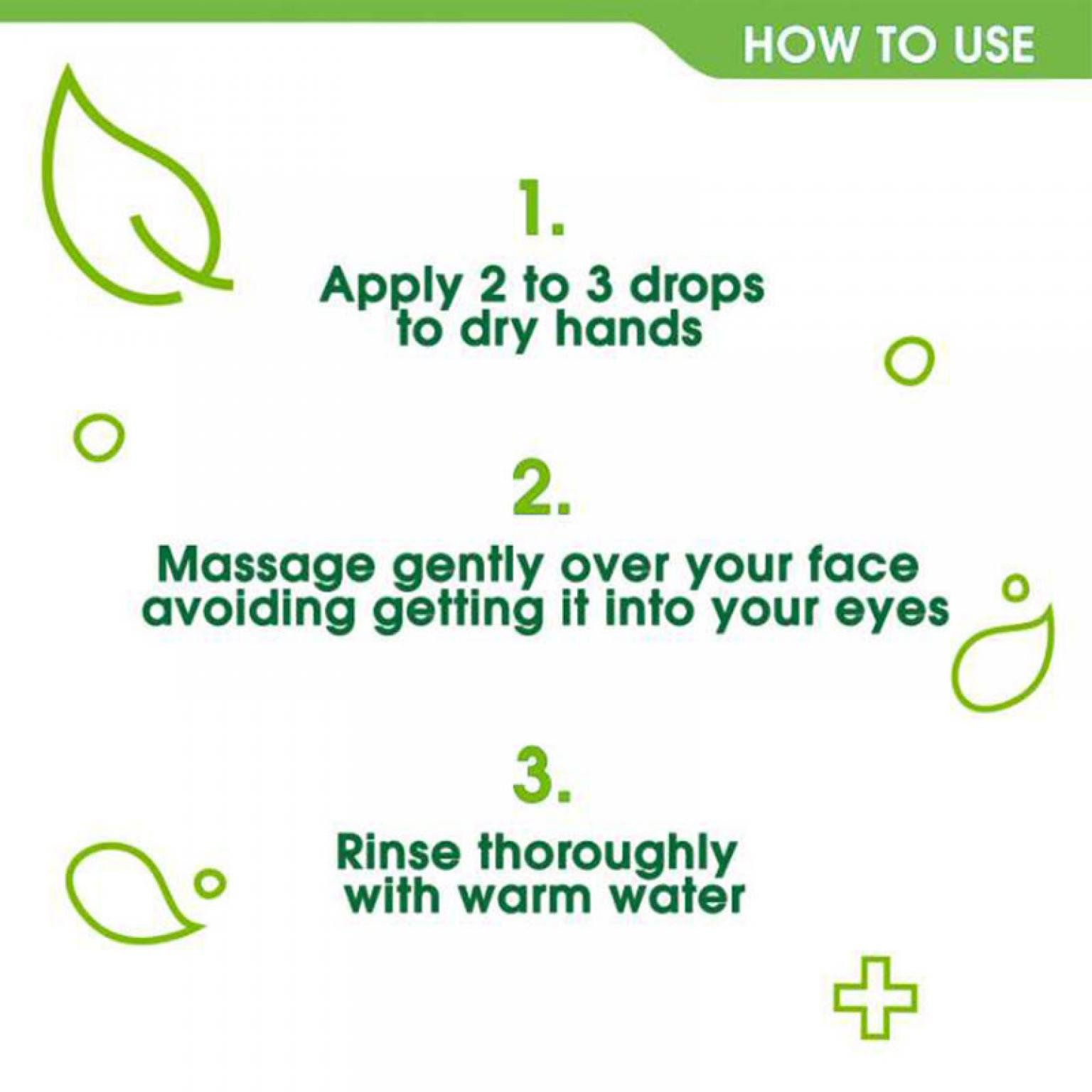 HOW TO USE

1.

Apply 2 to 3 drops to dry hands

2.

Massage gently over your face avoiding getting it into your eyes

3.

Rinse thoroughly with warm water