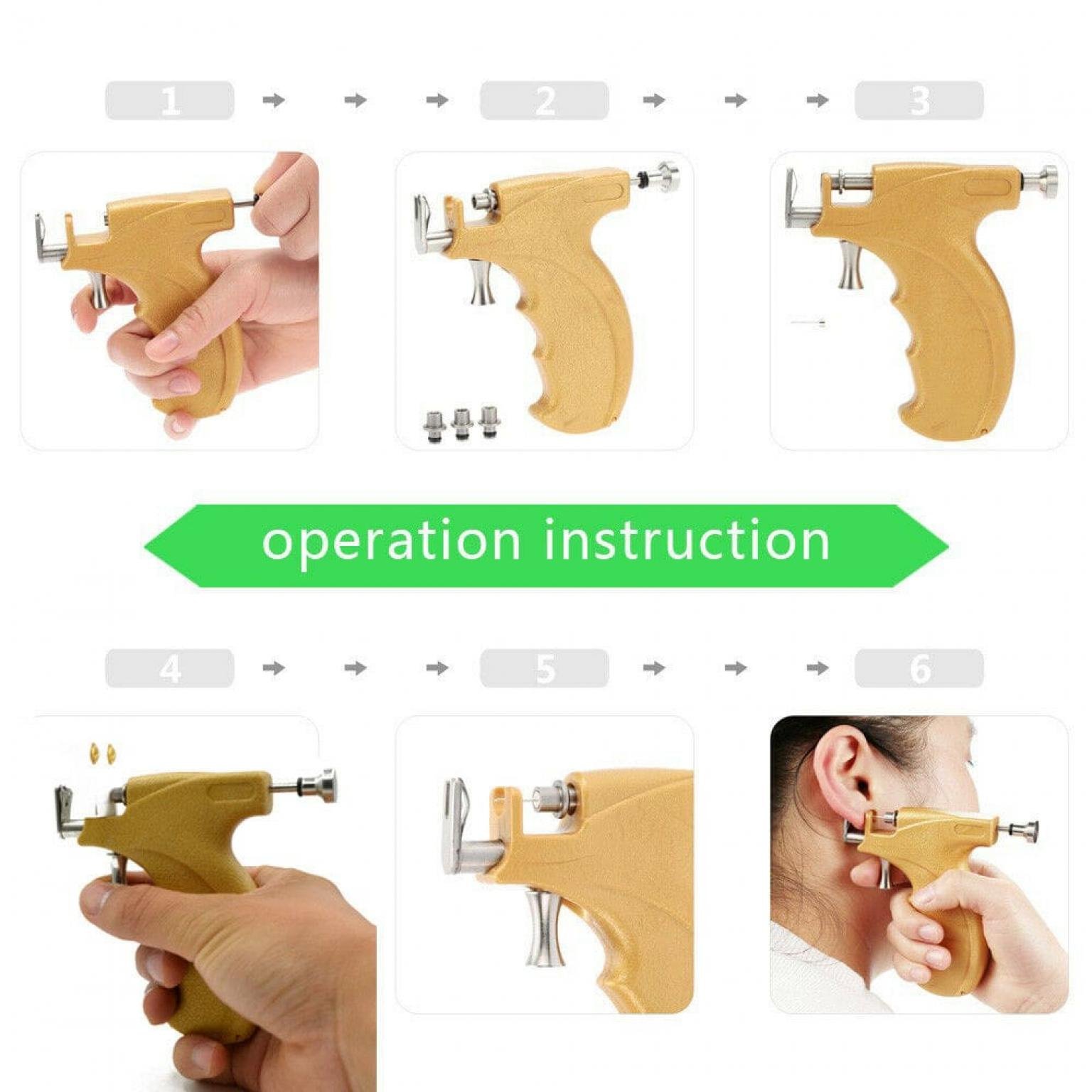 1

2

3

operation instruction

4

5

6