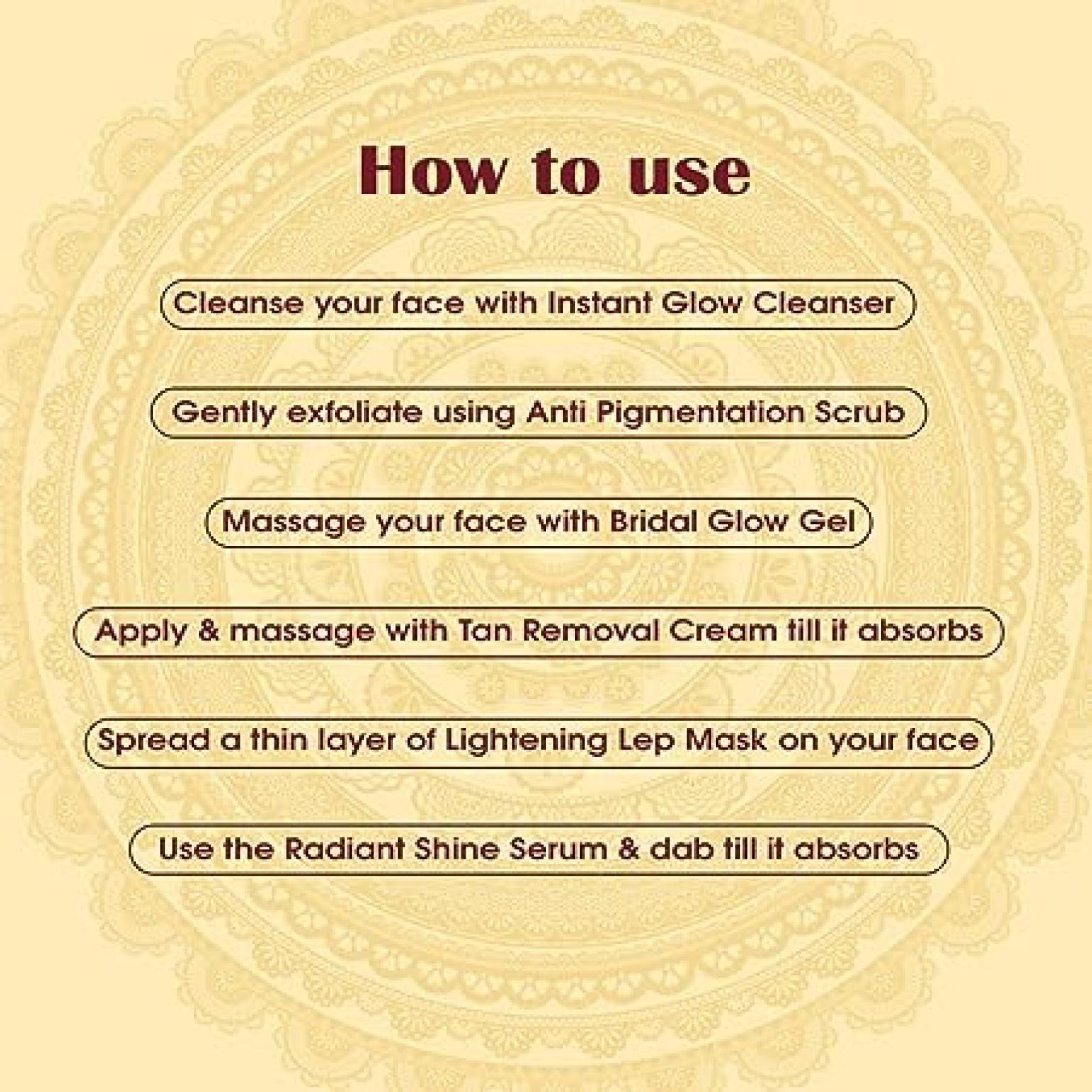 How to use

Cleanse your face with Instant Glow Cleanser

Gently exfoliate using Anti Pigmentation Scrub

Massage your face with Bridal Glow Gel

Apply & massage with Tan Removal Cream till it absorbs

Spread a thin layer of Lightening Lep Mask on your face

Use the Radiant Shine Serum & dab till it absorbs