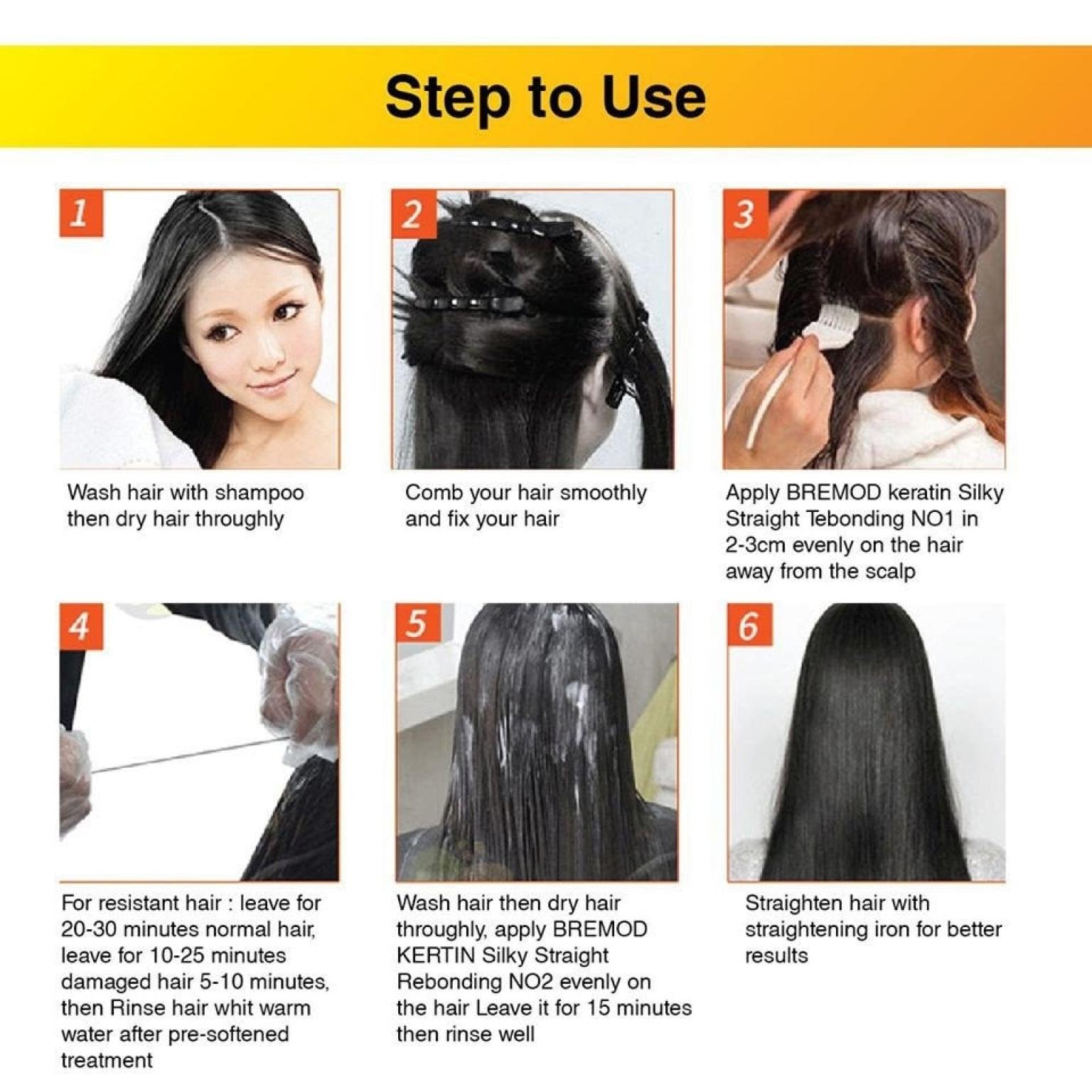 Step to Use

1

Wash hair with shampoo then dry hair throughly

2

Comb your hair smoothly and fix your hair

3

Apply BREMOD keratin Silky Straight Tebonding NO1 in 2-3cm evenly on the hair away from the scalp

4

For resistant hair : leave for 20-30 minutes normal hair, leave for 10-25 minutes damaged hair 5-10 minutes, then Rinse hair whit warm water after pre-softened treatment

5

Wash hair then dry hair throughly, apply BREMOD KERTIN Silky Straight Rebonding NO2 evenly on the hair Leave it for 15 minutes then rinse well

6

Straighten hair with straightening iron for better results