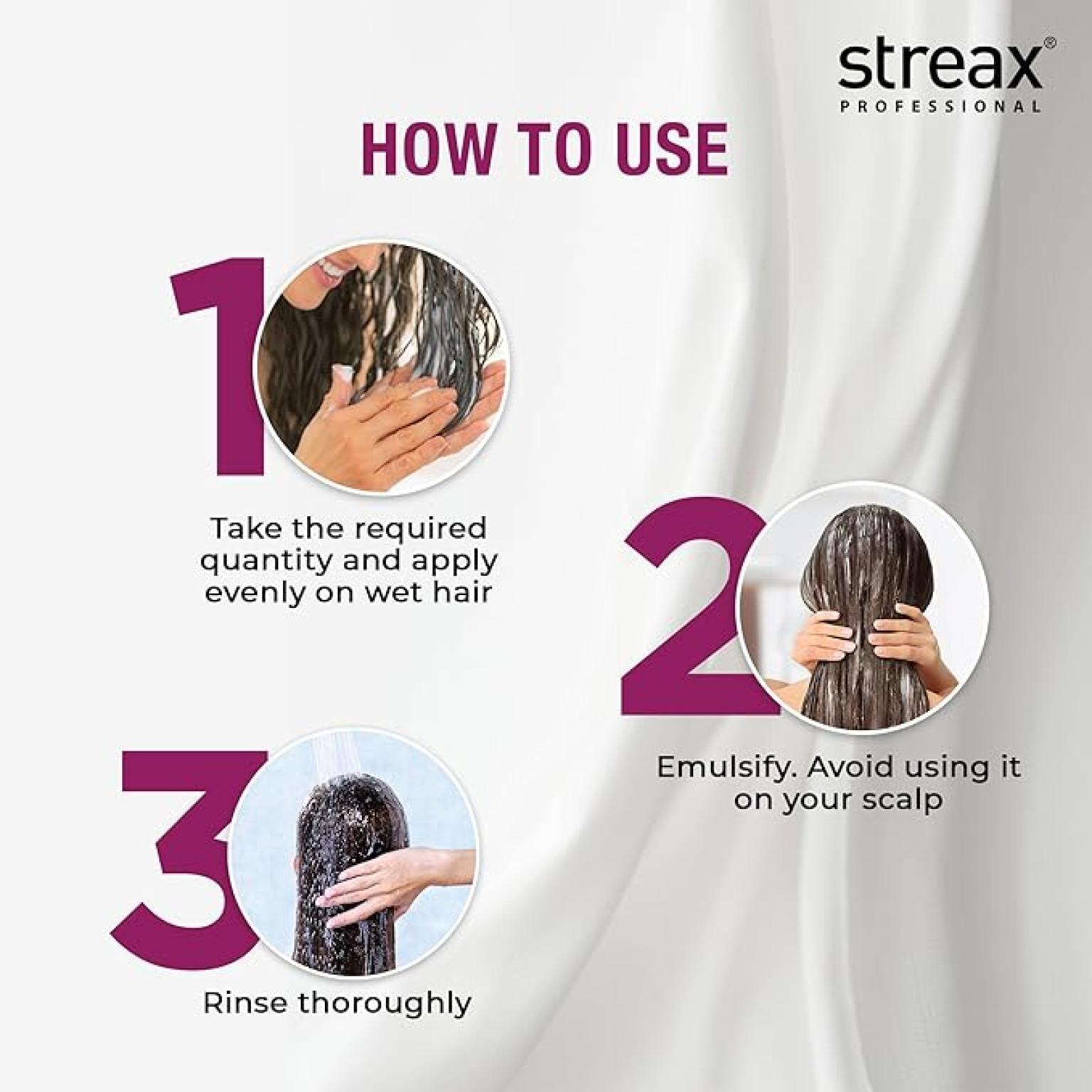 streax®
PROFESSIONAL

HOW TO USE

1

Take the required quantity and apply evenly on wet hair

2

Emulsify. Avoid using it on your scalp

3

Rinse thoroughly